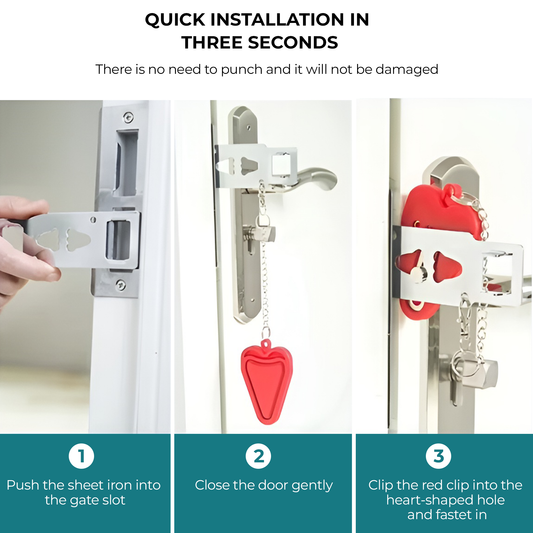 QUICK INSTALLATION IN THREE SECONDS

There is no need to punch and it will not be damaged

1

Push the sheet iron into the gate slot

2

Close the door gently

3

Clip the red clip into the heart-shaped hole and fastet in