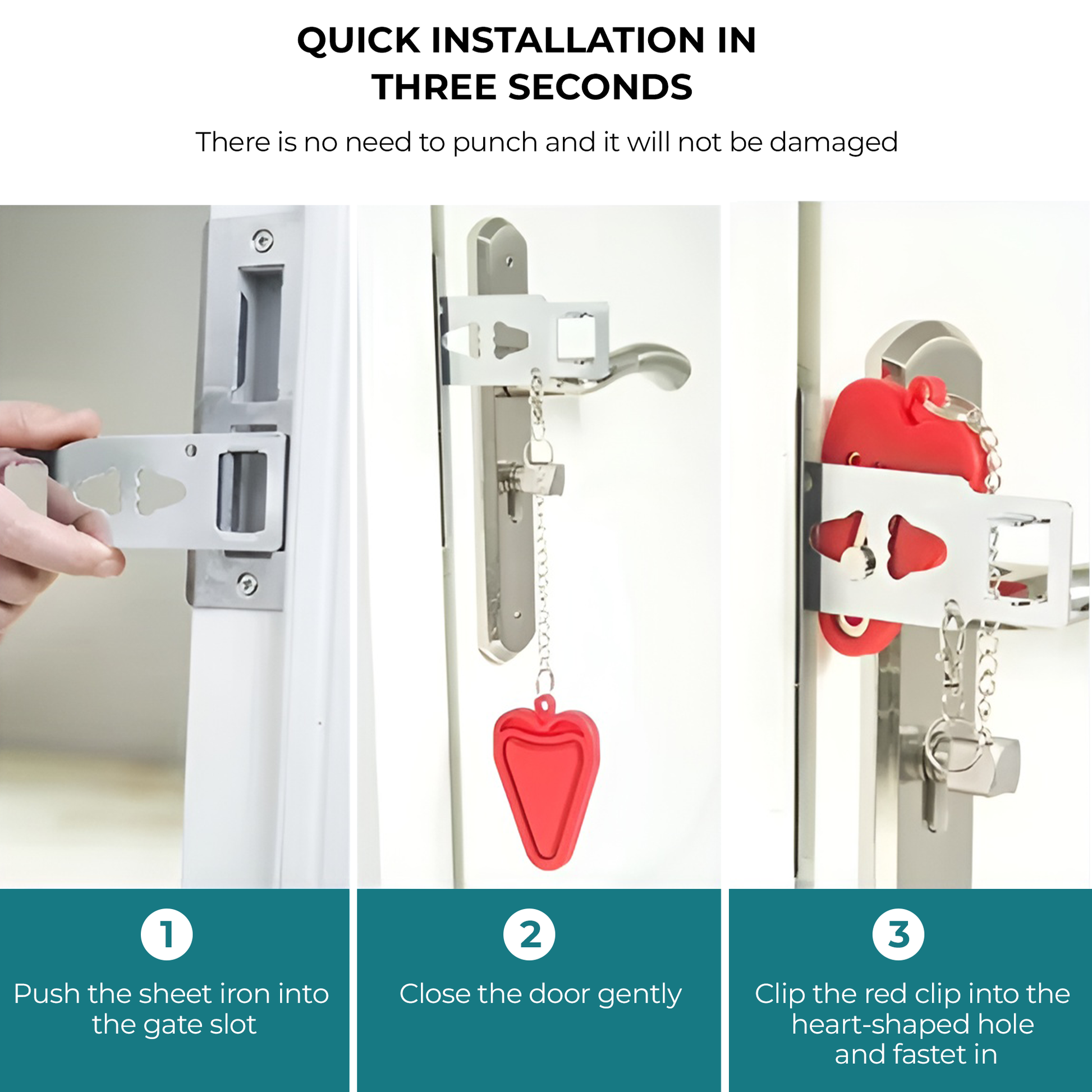 QUICK INSTALLATION IN THREE SECONDS

There is no need to punch and it will not be damaged

1
Push the sheet iron into the gate slot

2
Close the door gently

3
Clip the red clip into the heart-shaped hole and fastet in